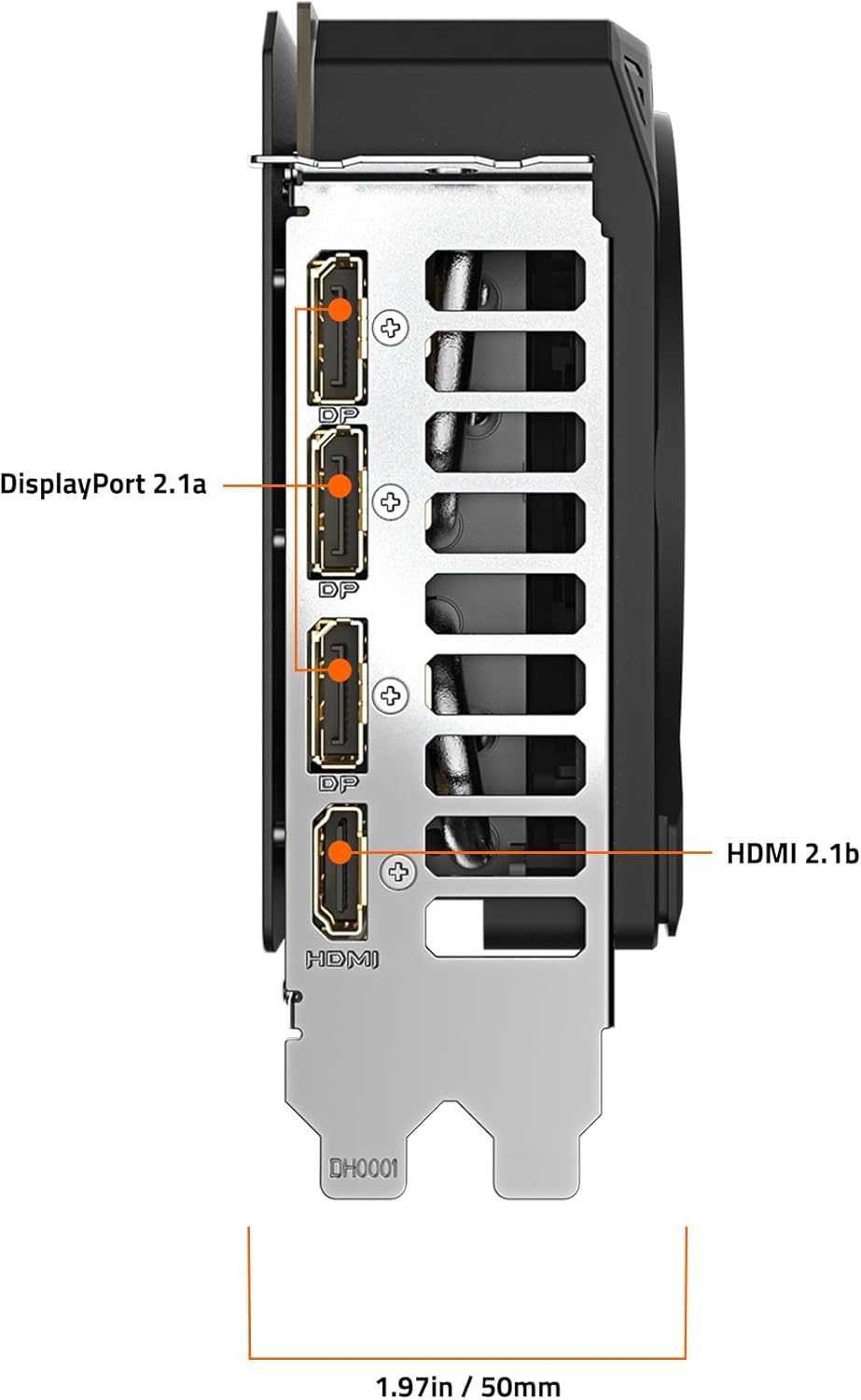 DP

DisplayPort 2.1a

DP

DP

HDMI 2.1b

HDMI

DH0001

1.97in / 50mm