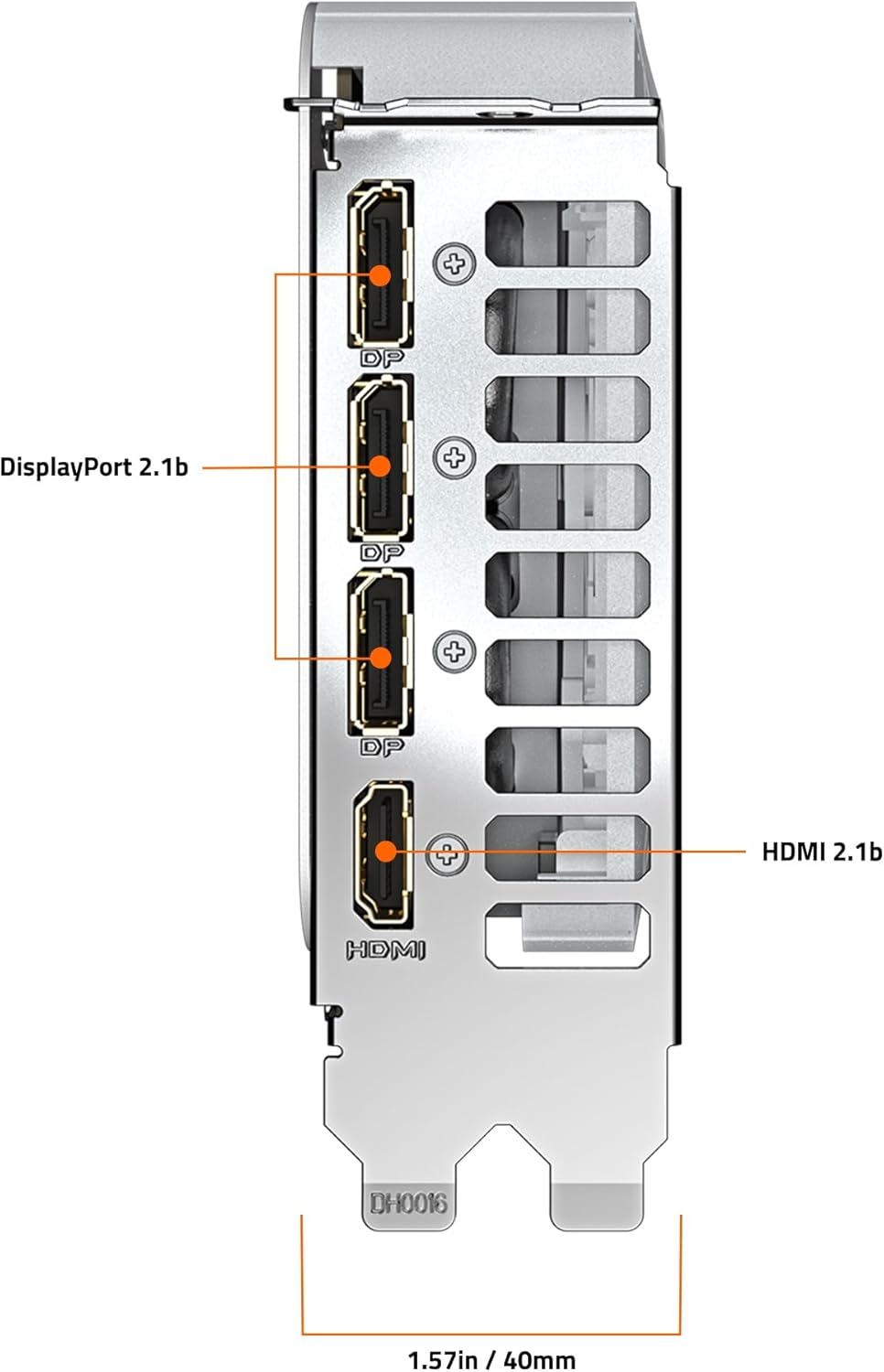 DP

DisplayPort 2.1b

DP

DP

HDMI 2.1b

HDMI

DH0016

1.57in / 40mm